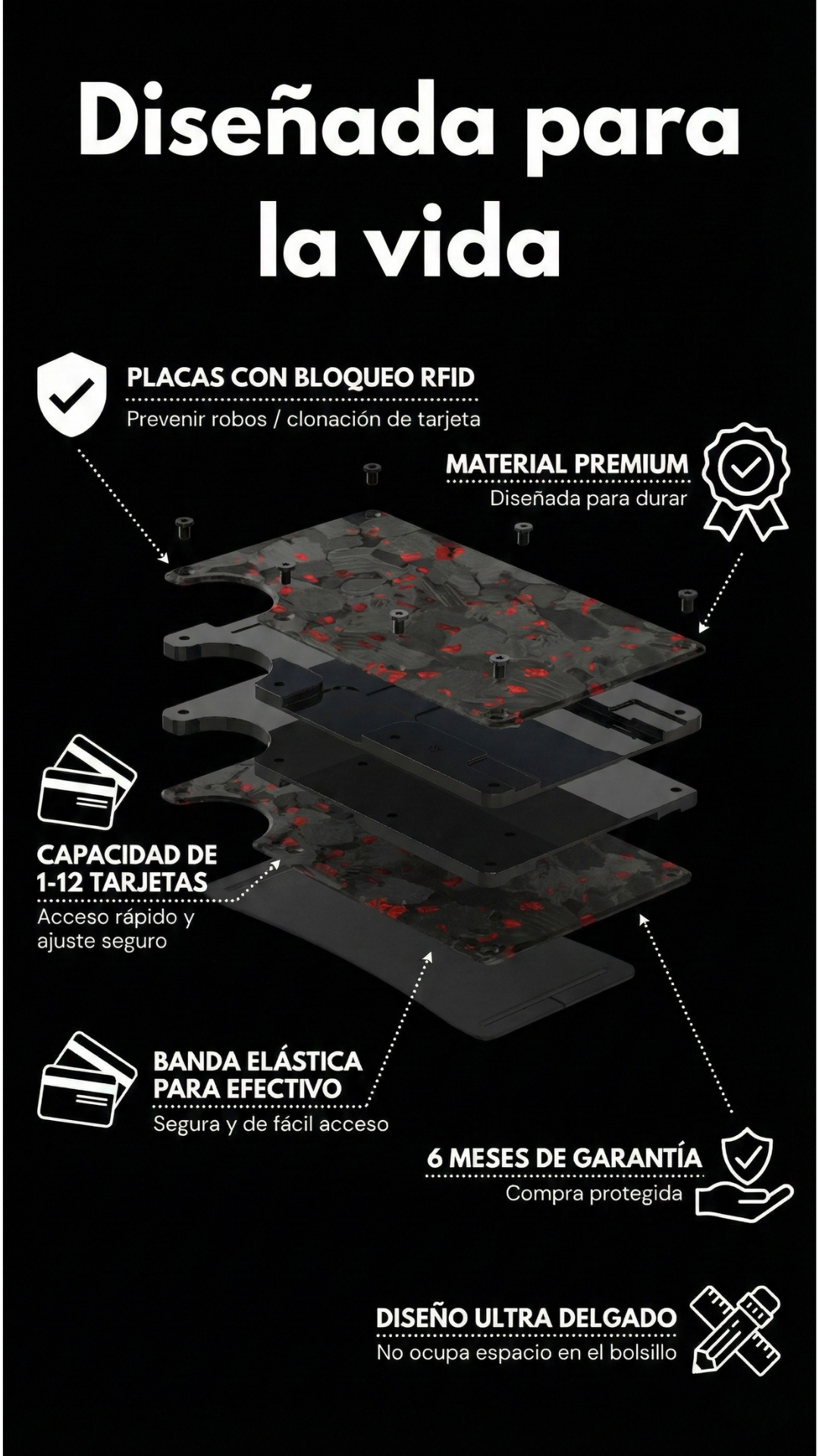 Diseñada para la vida

PLACAS CON BLOQUEO RFID
Prevenir robos / clonación de tarjeta

MATERIAL PREMIUM
Diseñada para durar

CAPACIDAD DE 1-12 TARJETAS
Acceso rápido y ajuste seguro

BANDA ELÁSTICA PARA EFECTIVO
Segura y de fácil acceso

6 MESES DE GARANTÍA
Compra protegida

DISEÑO ULTRA DELGADO
No ocupa espacio en el bolsillo